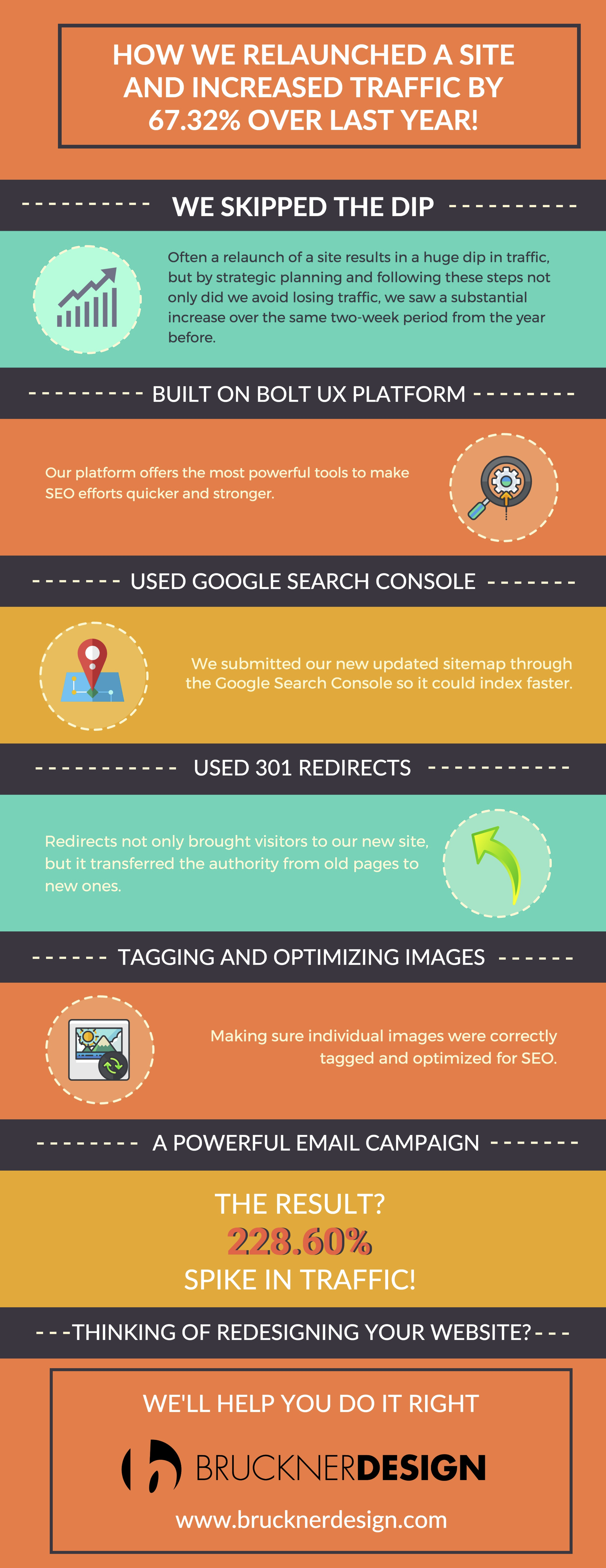 HOW WE RELAUNCHED A SITE AND INCREASED TRAFFIC BY 67.32% OVER LAST YEAR!

WE SKIPPED THE DIP

Often a relaunch of a site results in a huge dip in traffic, but by strategic planning and following these steps not only did we avoid losing traffic, we saw a substantial increase over the same two-week period from the year before.

BUILT ON BOLT UX PLATFORM

Our platform offers the most powerful tools to make SEO efforts quicker and stronger.

USED GOOGLE SEARCH CONSOLE

We submitted our new updated sitemap through the Google Search Console so it could index faster.

USED 301 REDIRECTS

Redirects not only brought visitors to our new site, but it transferred the authority from old pages to new ones.

TAGGING AND OPTIMIZING IMAGES

Making sure individual images were correctly tagged and optimized for SEO.

A POWERFUL EMAIL CAMPAIGN

THE RESULT?
228.60%
SPIKE IN TRAFFIC!

THINKING OF REDESIGNING YOUR WEBSITE?

WE'LL HELP YOU DO IT RIGHT

BRUCKNERDESIGN

www.brucknerdesign.com